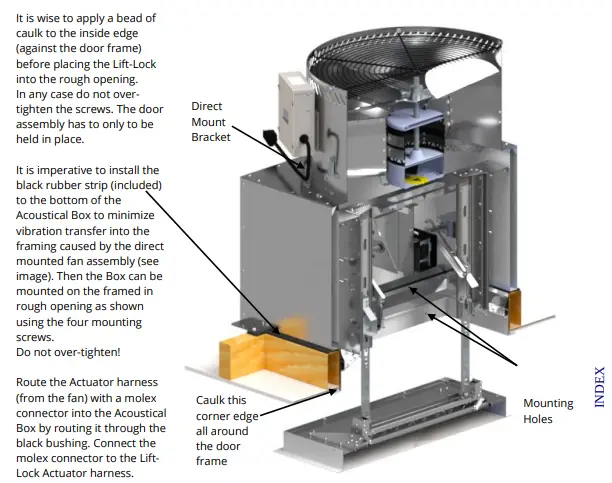 It is wise to apply a bead of caulk to the inside edge (against the door frame) before placing the Lift-Lock into the rough opening.
In any case do not over-tighten the screws. The door assembly has to only to be held in place.

It is imperative to install the black rubber strip (included) to the bottom of the Acoustical Box to minimize vibration transfer into the framing caused by the direct mounted fan assembly (see image). Then the Box can be mounted on the framed in rough opening as shown using the four mounting screws.
Do not over-tighten!

Route the Actuator harness (from the fan) with a molex connector into the Acoustical Box by routing it through the black bushing. Connect the molex connector to the Lift-Lock Actuator harness.

Direct Mount Bracket

Caulk this corner edge all around the door frame

Mounting Holes

INDEX