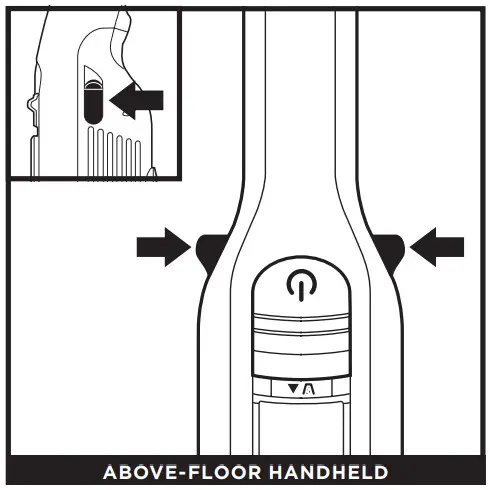 ABOVE-FLOOR HANDHELD