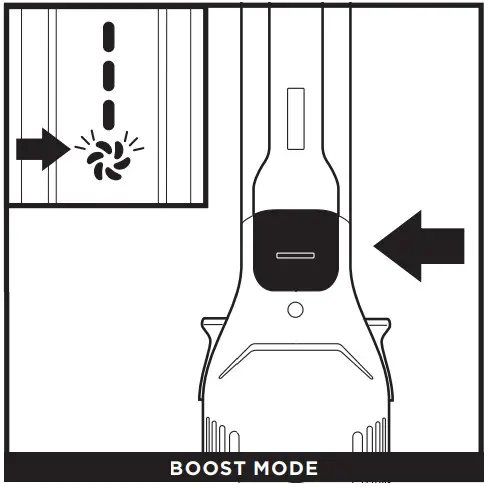 BOOST MODE