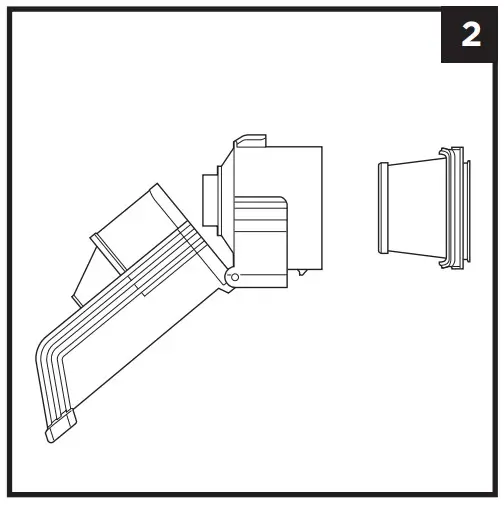 2