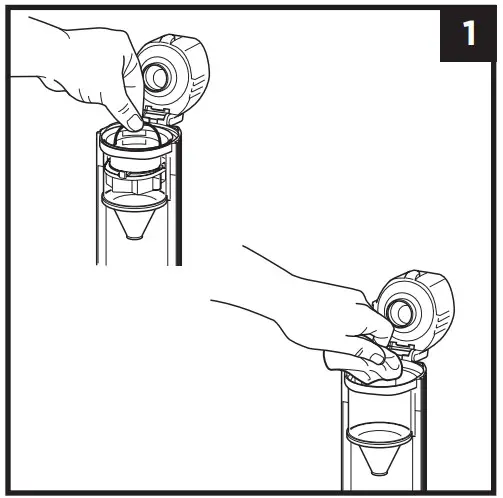 1