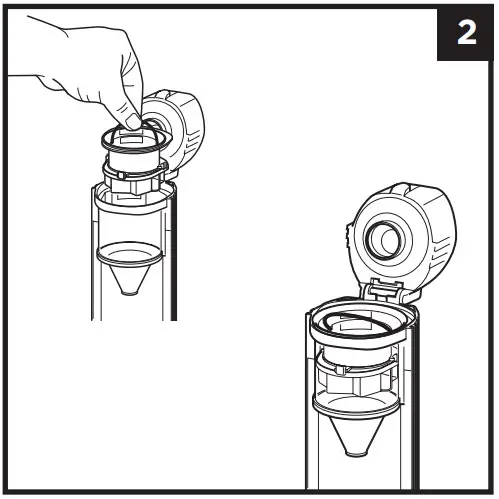 2