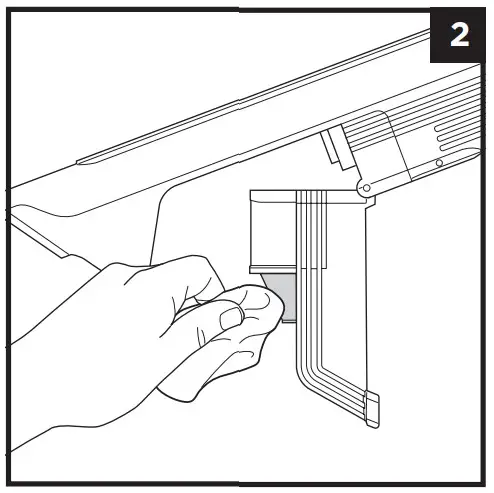 2