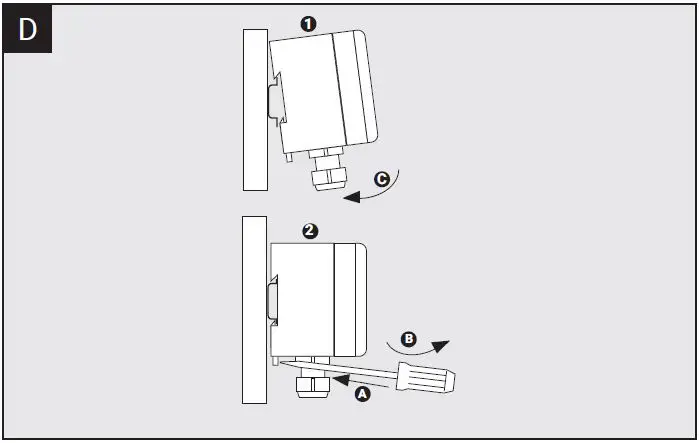 D

1

C

2

B

A