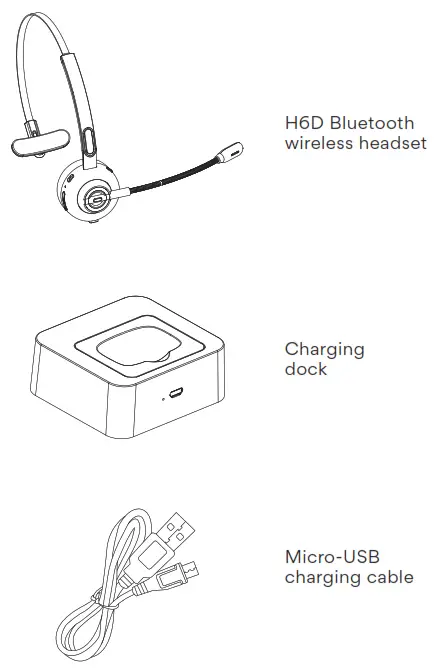 H6D Bluetooth wireless headset

Charging dock

Micro-USB charging cable