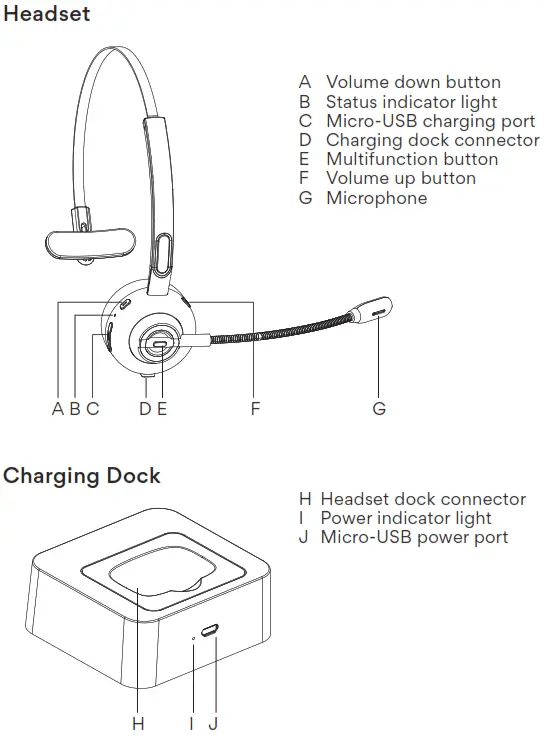 Headset

A Volume down button
B Status indicator light
C Micro-USB charging port
D Charging dock connector
E Multifunction button
F Volume up button
G Microphone

A B C D E F G

Charging Dock

H Headset dock connector
I Power indicator light
J Micro-USB power port

H I J