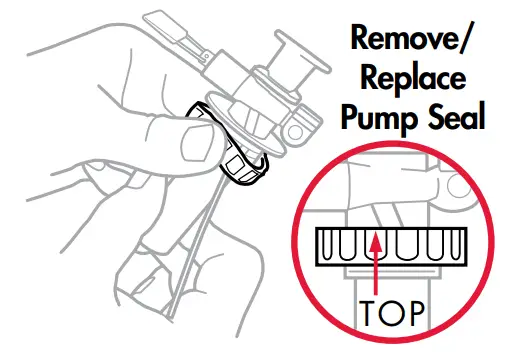 Remove/
Replace
Pump Seal

TOP