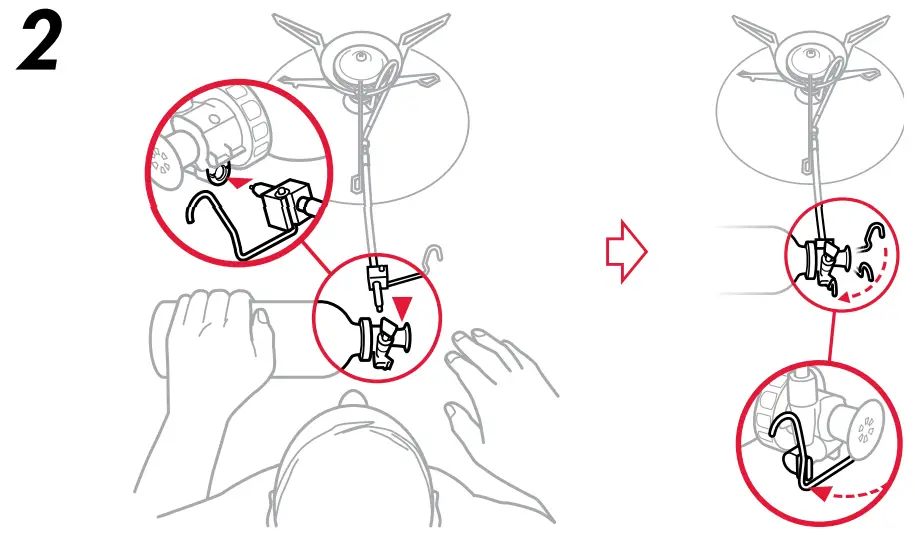 2