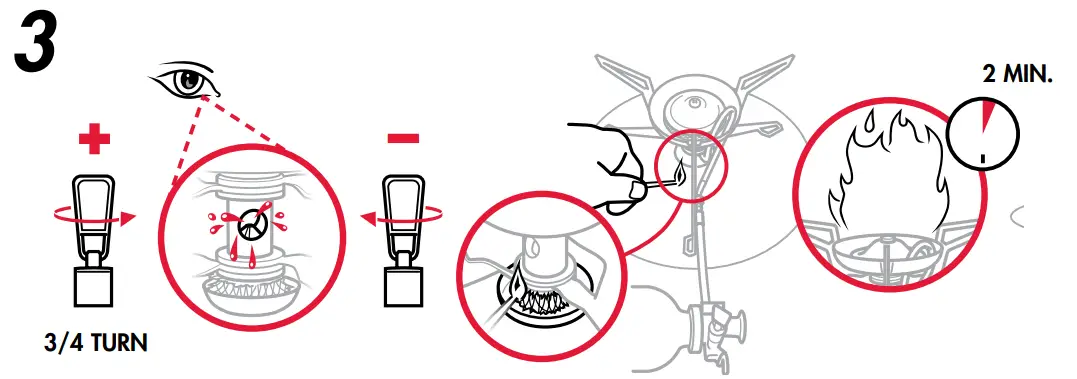 3

+

−

3/4 TURN

2 MIN.