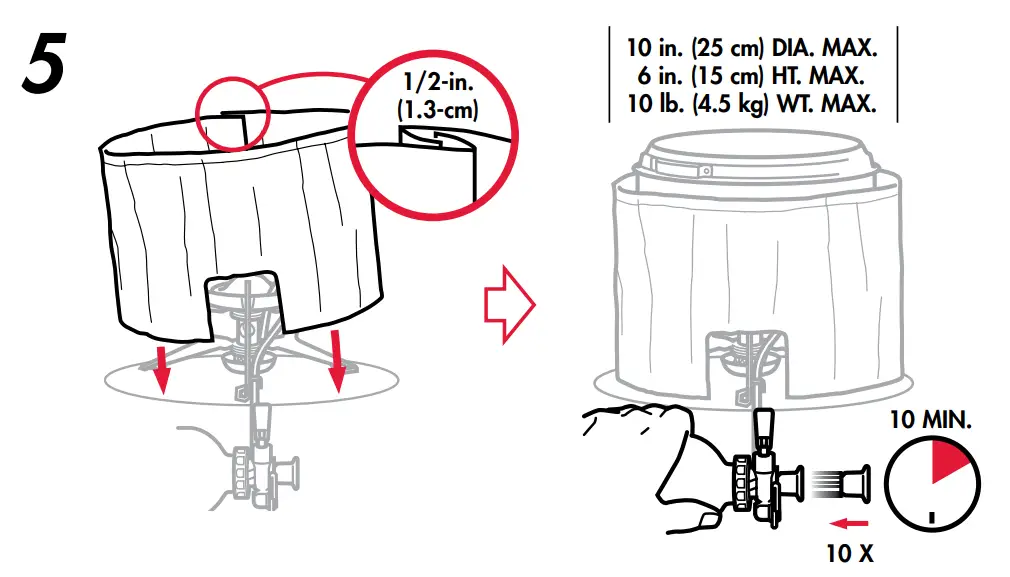 5

1/2-in.
(1.3-cm)

10 in. (25 cm) DIA. MAX.
6 in. (15 cm) HT. MAX.
10 lb. (4.5 kg) WT. MAX.

10 MIN.

10 X