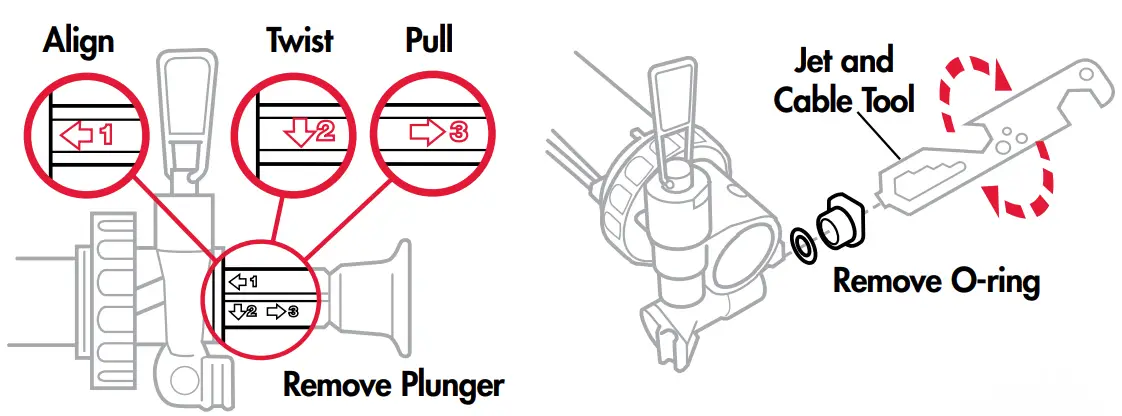 Align

Twist

Pull

1

2

3

1

2 3

Remove Plunger

Jet and Cable Tool

Remove O-ring