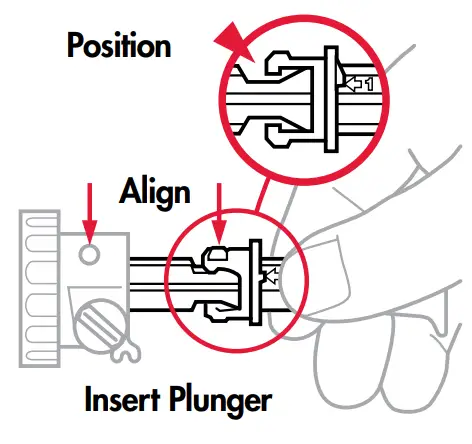 Position

1

Align

Insert Plunger