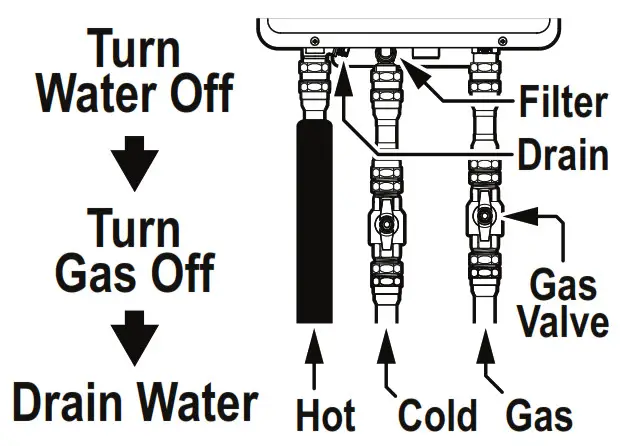 Turn Water Off

Turn Gas Off

Drain Water

Filter

Drain

Gas Valve

Hot

Cold

Gas