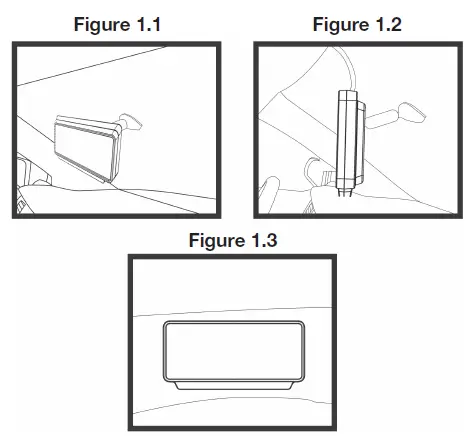 Figure 1.1

Figure 1.2

Figure 1.3