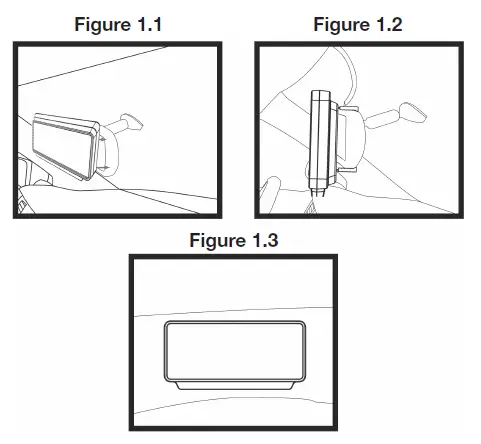 Figure 1.1

Figure 1.2

Figure 1.3