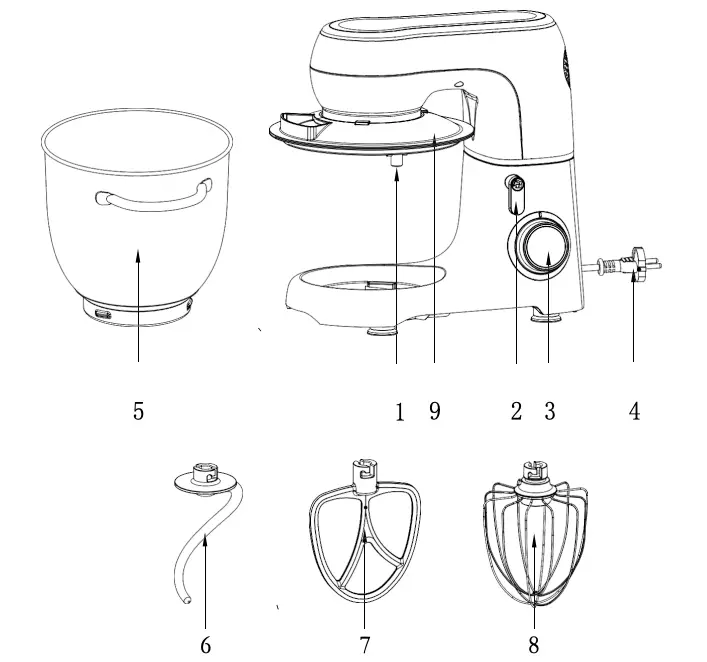 5

1 9

2 3

4

6

7

8