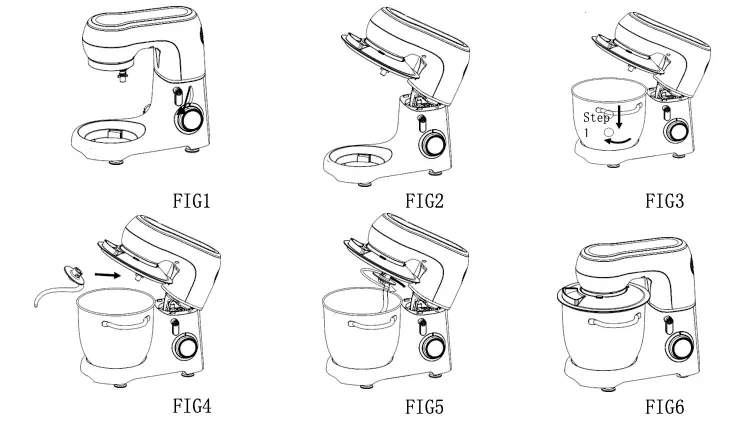 FIG1

FIG2

Step
1

FIG3

FIG4

FIG5

FIG6