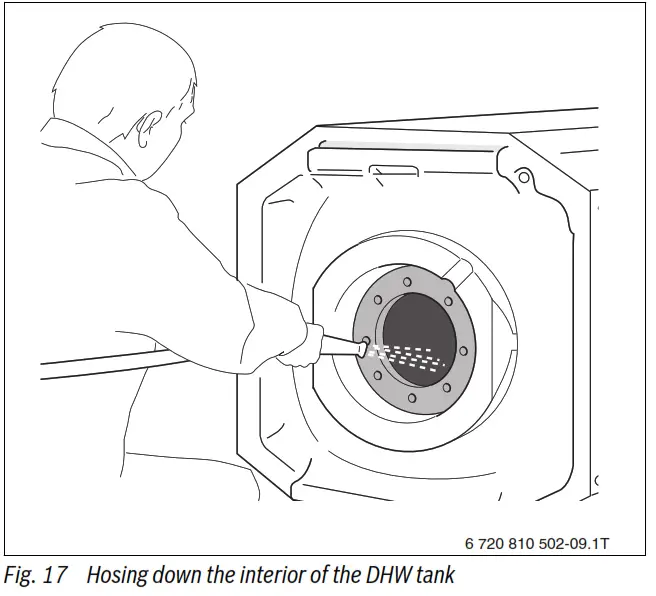 6 720 810 502-09.1T

Fig. 17 Hosing down the interior of the DHW tank