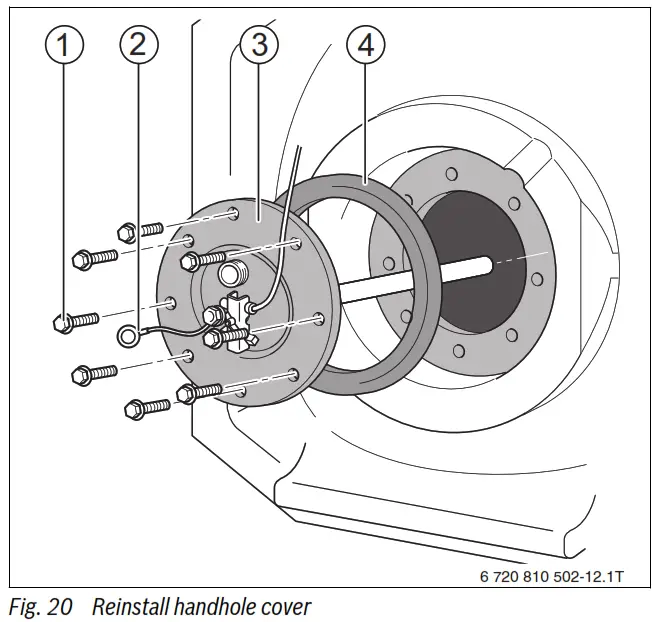 1
2
3
4

6 720 810 502-12.1T

Fig. 20 Reinstall handhole cover