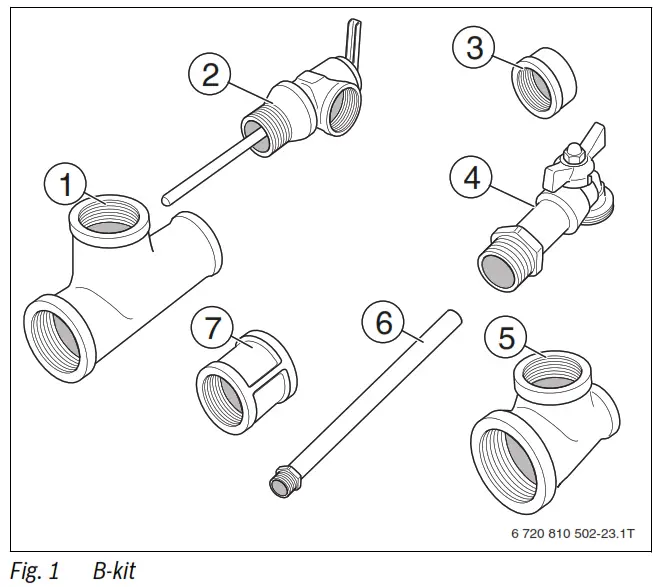 2
3
1
4
7
6
5
6 720 810 502-23.1T

Fig. 1 B-kit