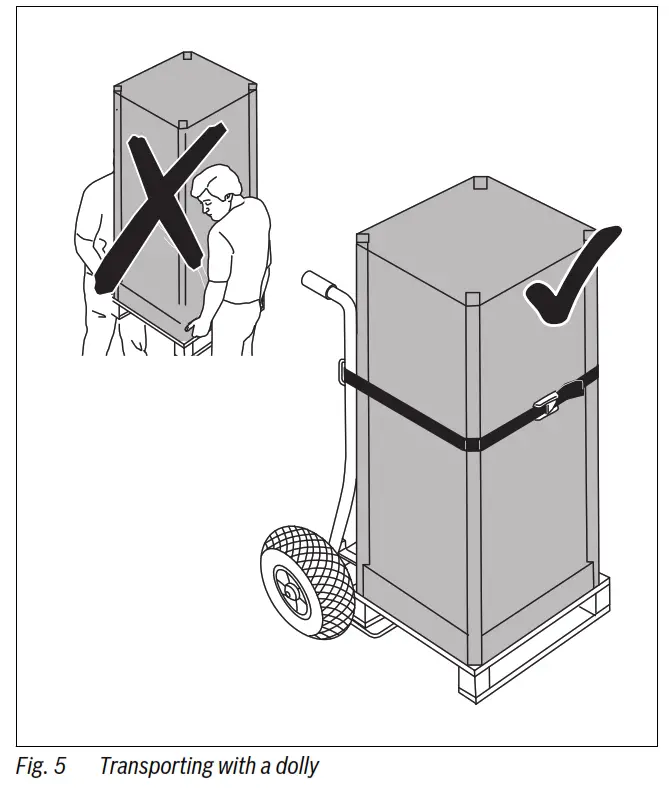 Fig. 5 Transporting with a dolly