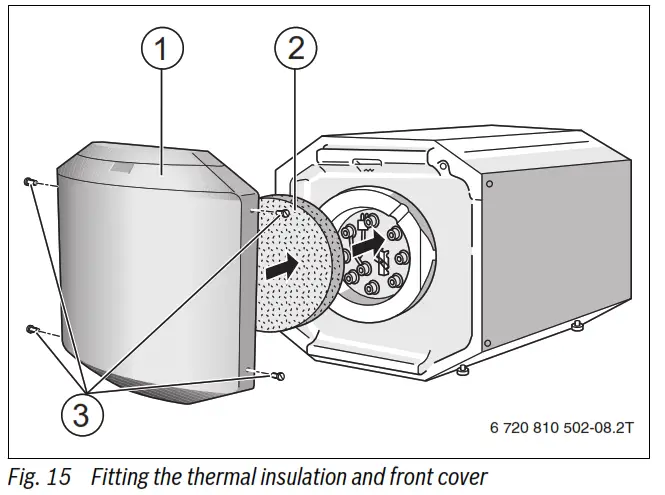 1
2
3
6 720 810 502-08.2T

Fig. 15 Fitting the thermal insulation and front cover