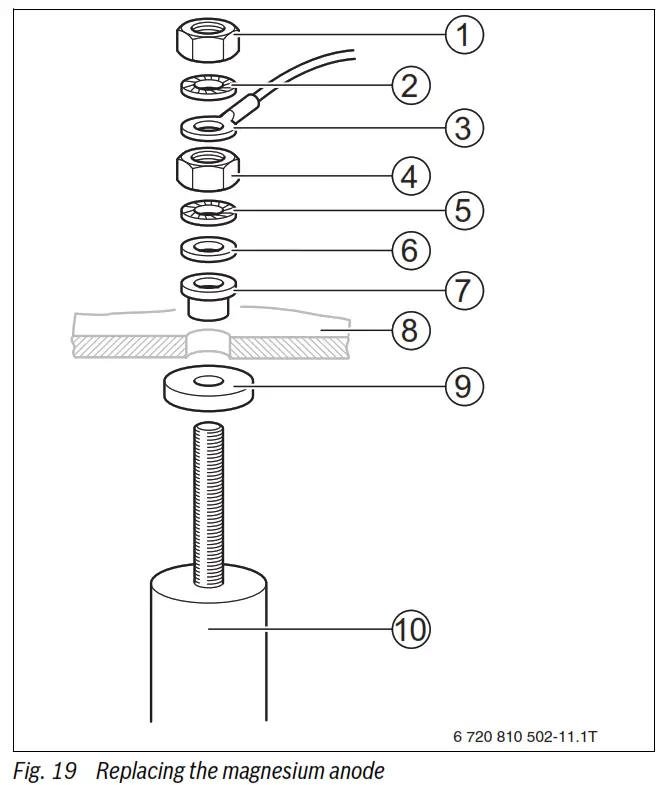 1
2
3
4
5
6
7
8
9
10
6 720 810 502-11.1T

Fig. 19 Replacing the magnesium anode