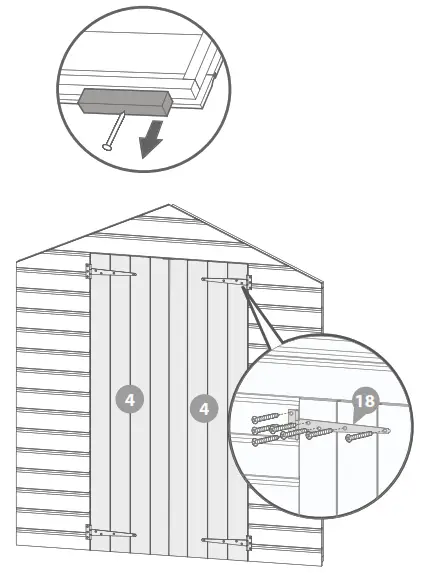 4
4
18