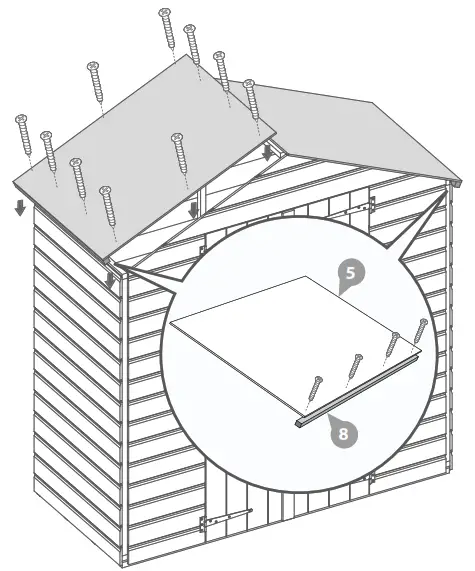 5
8