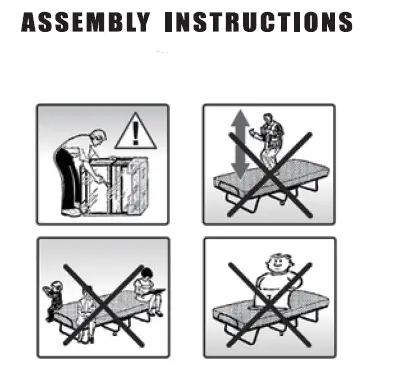 ASSEMBLY INSTRUCTIONS