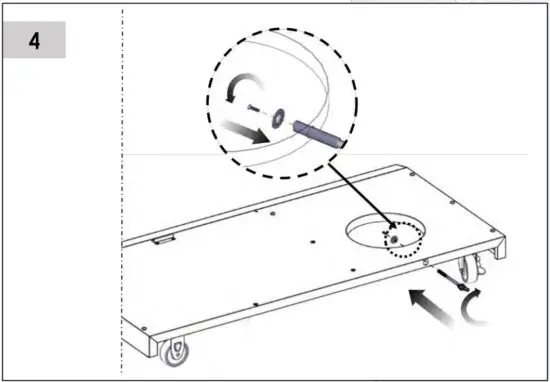 4