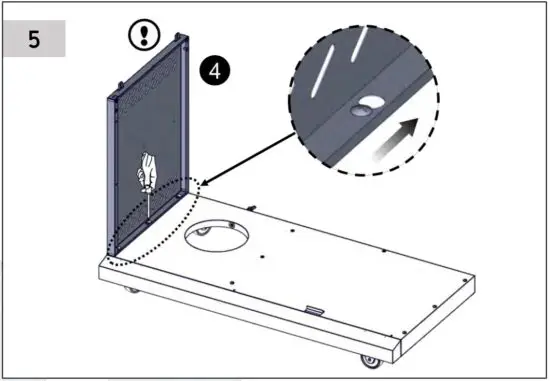 5

!

4