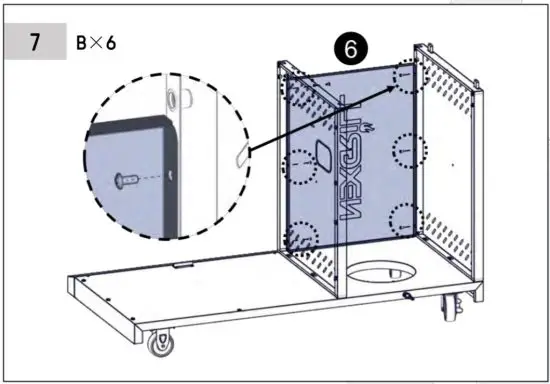 7

B×6

6

NEXGRILL