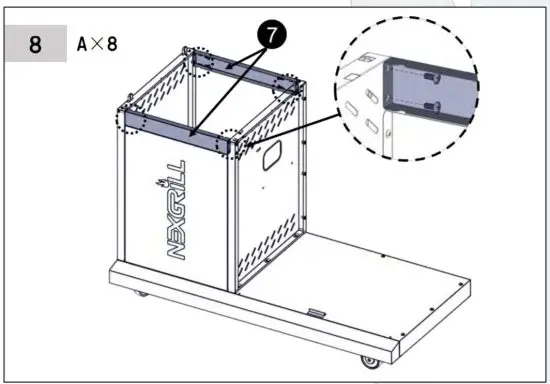 8

A×8

7

NEXGRILL