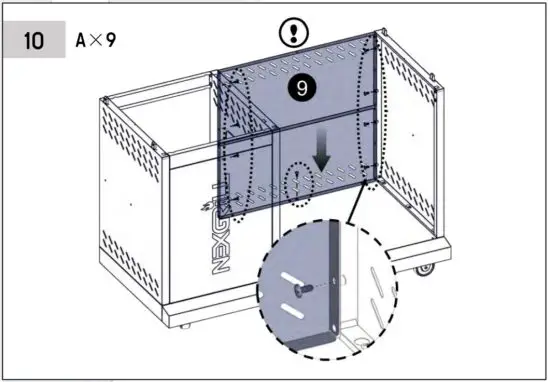 10 A × 9

!

9

NEXGRILL