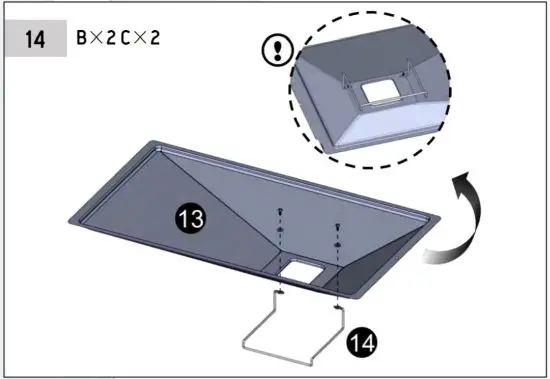 14

B×2 C×2

!

13

14