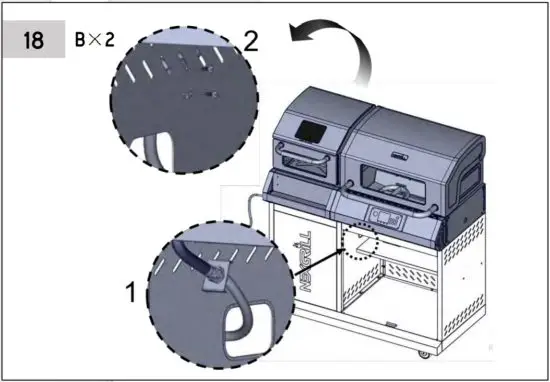 18

B×2

2

1

NEXGRILL