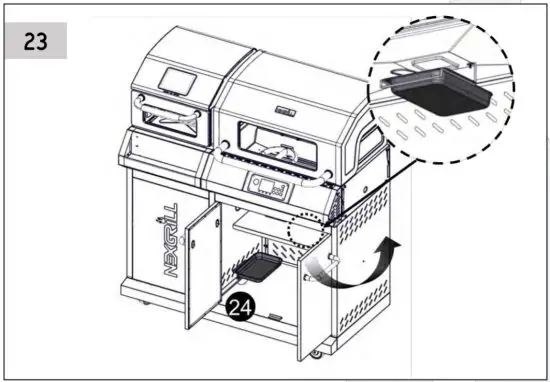 23

NEXGRILL

24