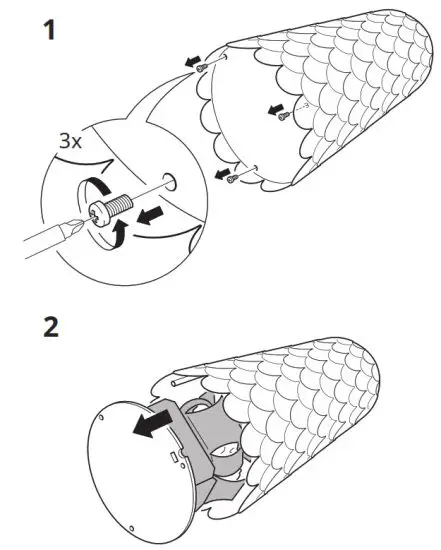 1

3x

2