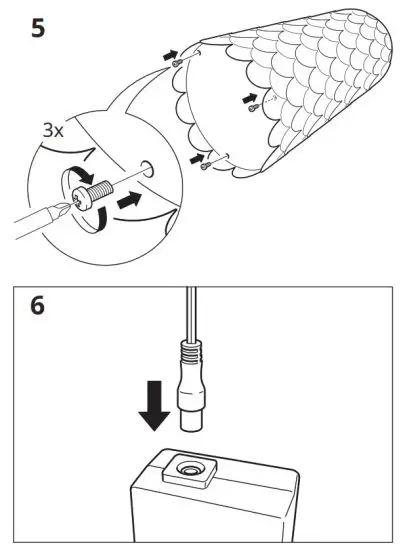 5

3x

6