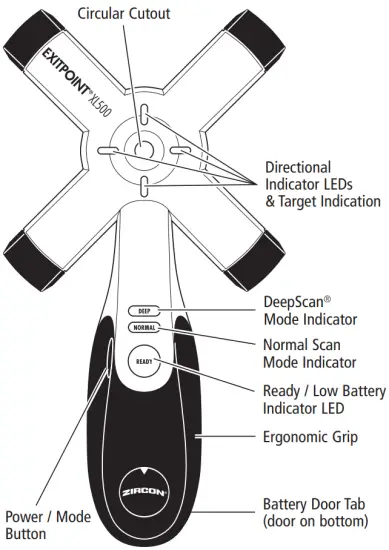 Circular Cutout

EXITPOINT® XL500

Directional Indicator LEDs & Target Indication

DEEP

NORMAL

READY

DeepScan® Mode Indicator

Normal Scan Mode Indicator

Ready / Low Battery Indicator LED

Ergonomic Grip

ZIRCON®

Power / Mode Button

Battery Door Tab (door on bottom)