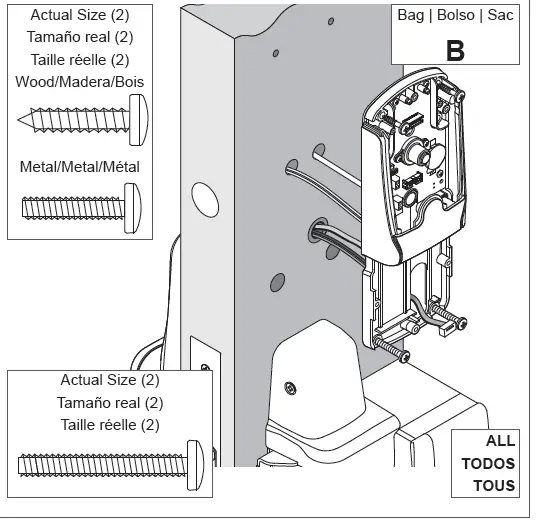 Actual Size (2)
Tamaño real (2)
Taille réelle (2)
Wood/Madera/Bois

Metal/Metal/Métal

Bag | Bolso | Sac
B

Actual Size (2)
Tamaño real (2)
Taille réelle (2)

ALL
TODOS
TOUS