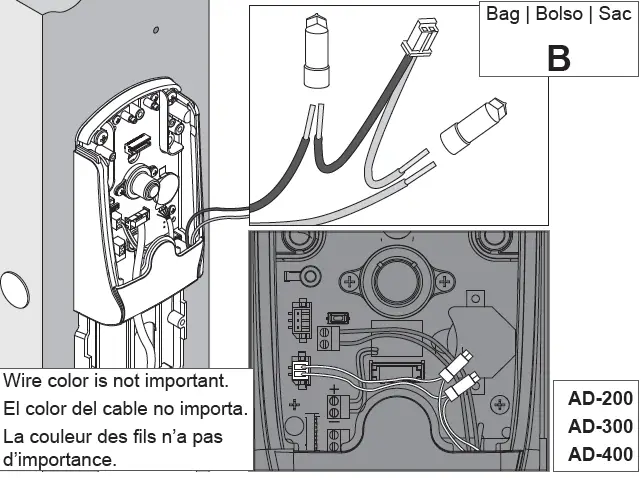 Bag | Bolso | Sac

B

Wire color is not important.
El color del cable no importa.
La couleur des fils n'a pas d'importance.

AD-200
AD-300
AD-400