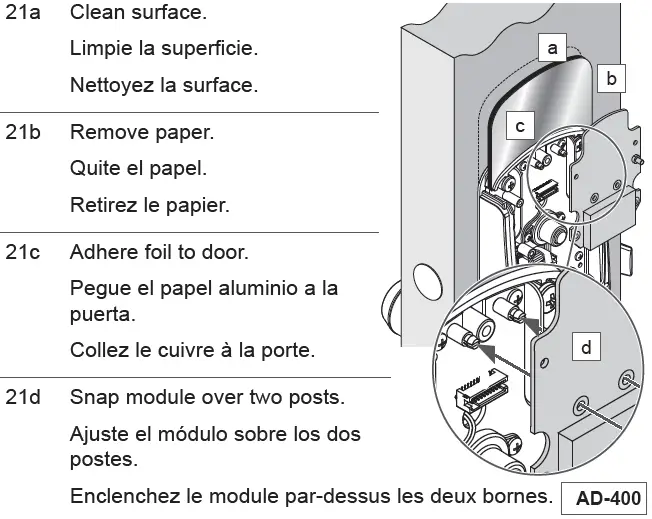 21a Clean surface.

Limpie la superficie.

Nettoyez la surface.

21b Remove paper.

Quite el papel.

Retirez le papier.

21c Adhere foil to door.

Pegue el papel aluminio a la puerta.

Collez le cuivre à la porte.

21d Snap module over two posts.

Ajuste el módulo sobre los dos postes.

Enclenchez le module par-dessus les deux bornes.

a

b

c

d

AD-400