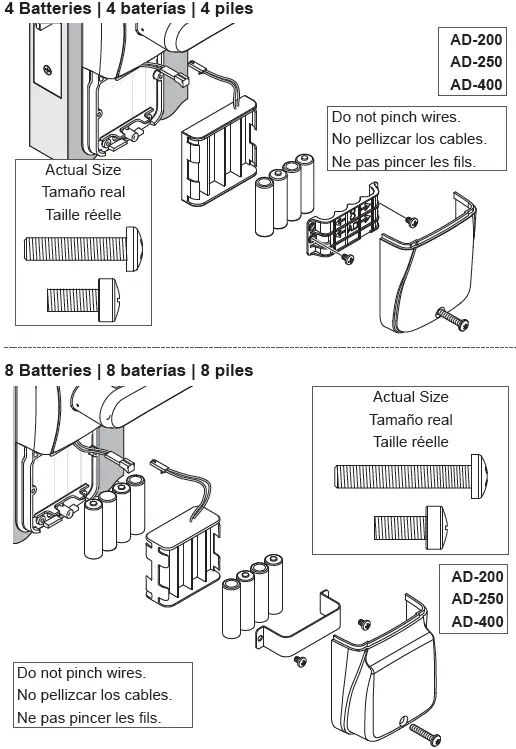 4 Batteries | 4 baterías | 4 piles

AD-200
AD-250
AD-400

Do not pinch wires.
No pellizcar los cables.
Ne pas pincer les fils.

Actual Size
Tamaño real
Taille réelle

8 Batteries | 8 baterías | 8 piles

Actual Size
Tamaño real
Taille réelle

AD-200
AD-250
AD-400

Do not pinch wires.
No pellizcar los cables.
Ne pas pincer les fils.