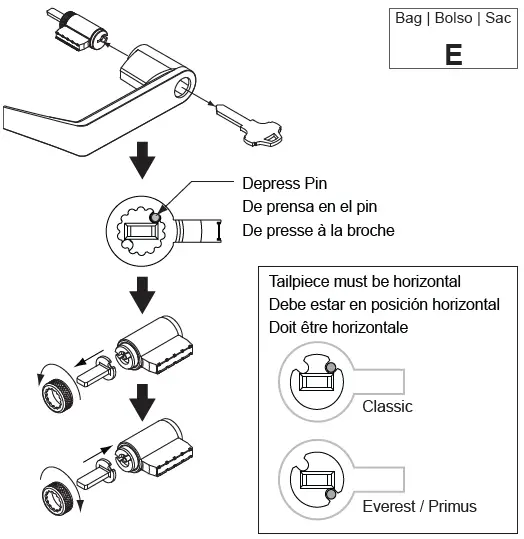 Bag | Bolso | Sac

E

Depress Pin
De prensa en el pin
De presse à la broche

Tailpiece must be horizontal
Debe estar en posición horizontal
Doit être horizontale

Classic

Everest / Primus