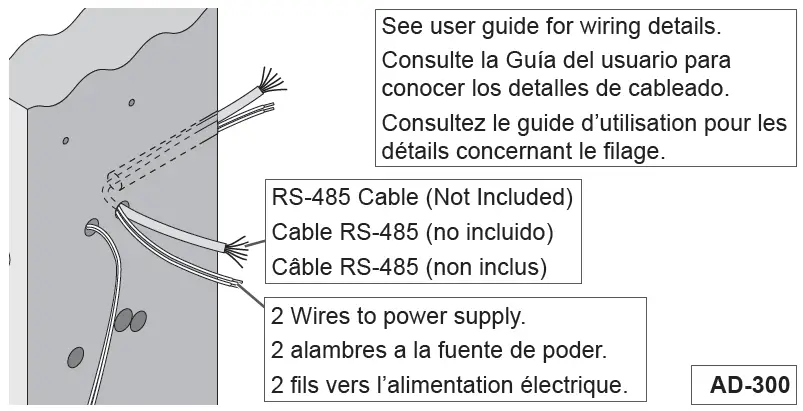 See user guide for wiring details.
Consulte la Guía del usuario para conocer los detalles de cableado.
Consultez le guide d'utilisation pour les détails concernant le filage.

RS-485 Cable (Not Included)
Cable RS-485 (no incluido)
Câble RS-485 (non inclus)

2 Wires to power supply.
2 alambres a la fuente de poder.
2 fils vers l'alimentation électrique.

AD-300