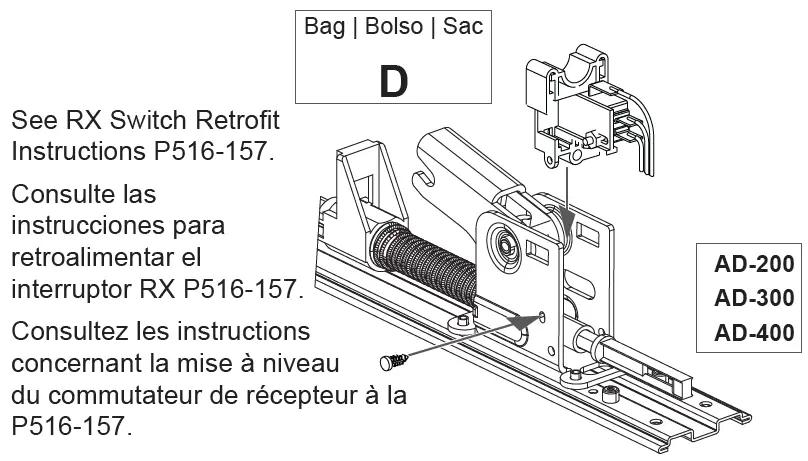 Bag | Bolso | Sac

D

See RX Switch Retrofit Instructions P516-157.

Consulte las instrucciones para retroalimentar el interruptor RX P516-157.

Consultez les instructions concernant la mise à niveau du commutateur de récepteur à la P516-157.

AD-200
AD-300
AD-400