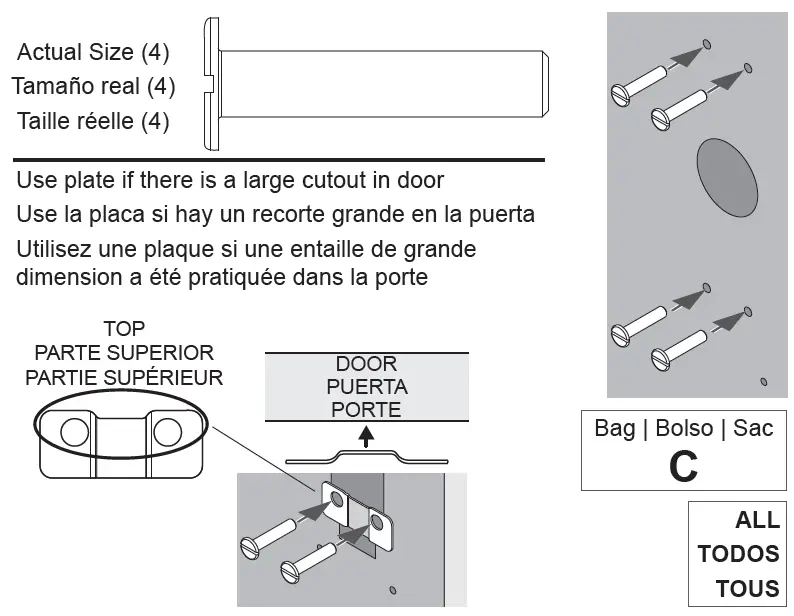 Actual Size (4)
Tamaño real (4)
Taille réelle (4)

Use plate if there is a large cutout in door
Use la placa si hay un recorte grande en la puerta
Utilisez une plaque si une entaille de grande dimension a été pratiquée dans la porte

TOP
PARTE SUPERIOR
PARTIE SUPÉRIEUR

DOOR
PUERTA
PORTE

Bag | Bolso | Sac
C

ALL
TODOS
TOUS