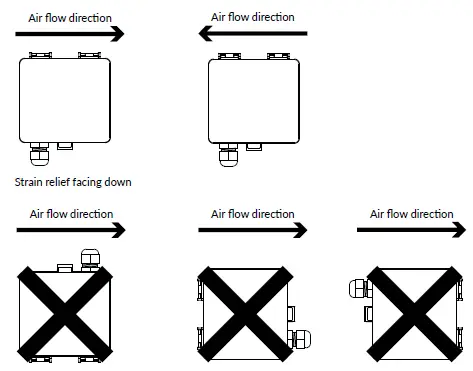 Air flow direction

Air flow direction

Strain relief facing down

Air flow direction

Air flow direction

Air flow direction